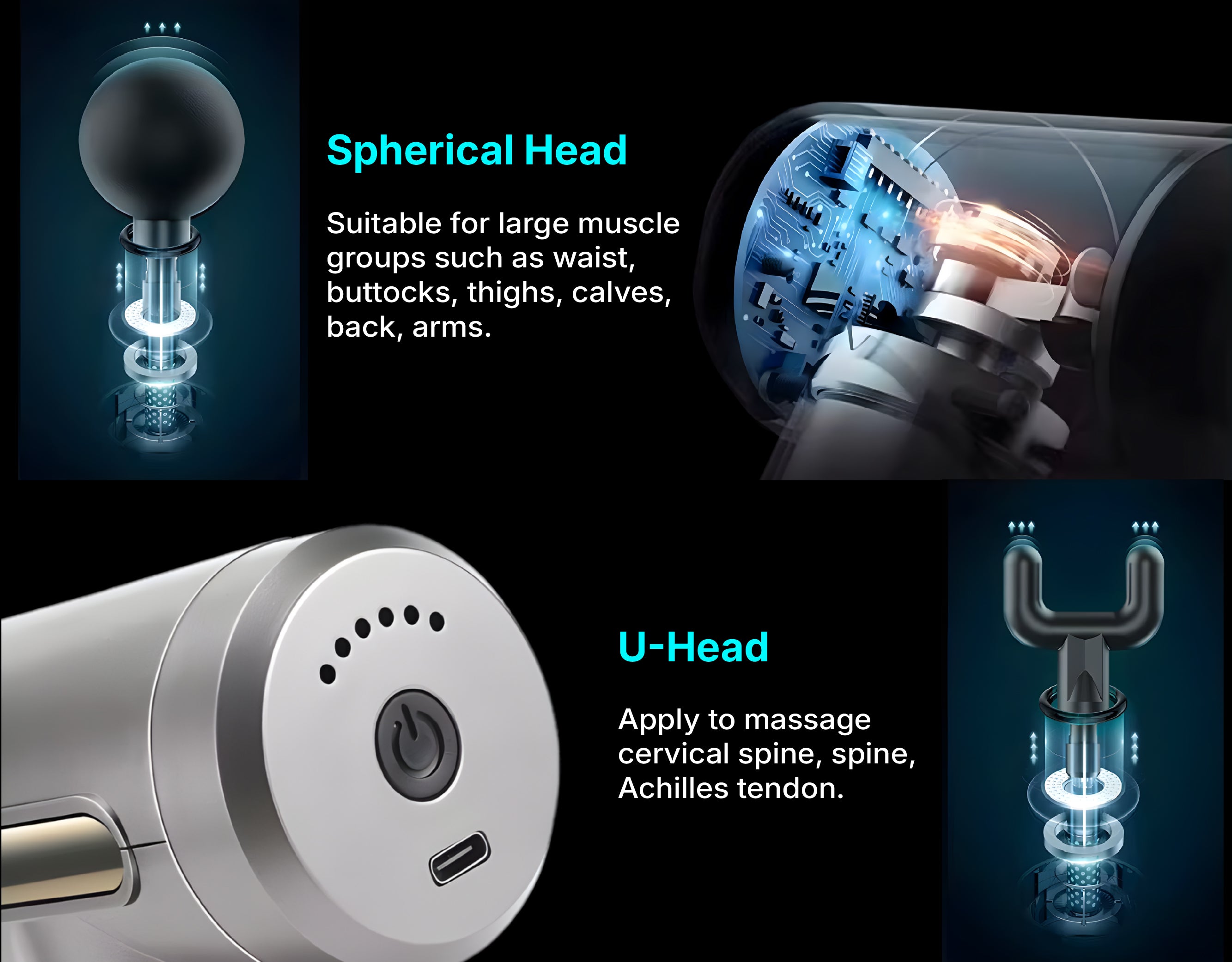 Spherical Head

Suitable for large muscle groups such as waist, buttocks, thighs, calves, back, arms.

U-Head

Apply to massage cervical spine, spine, Achilles tendon.